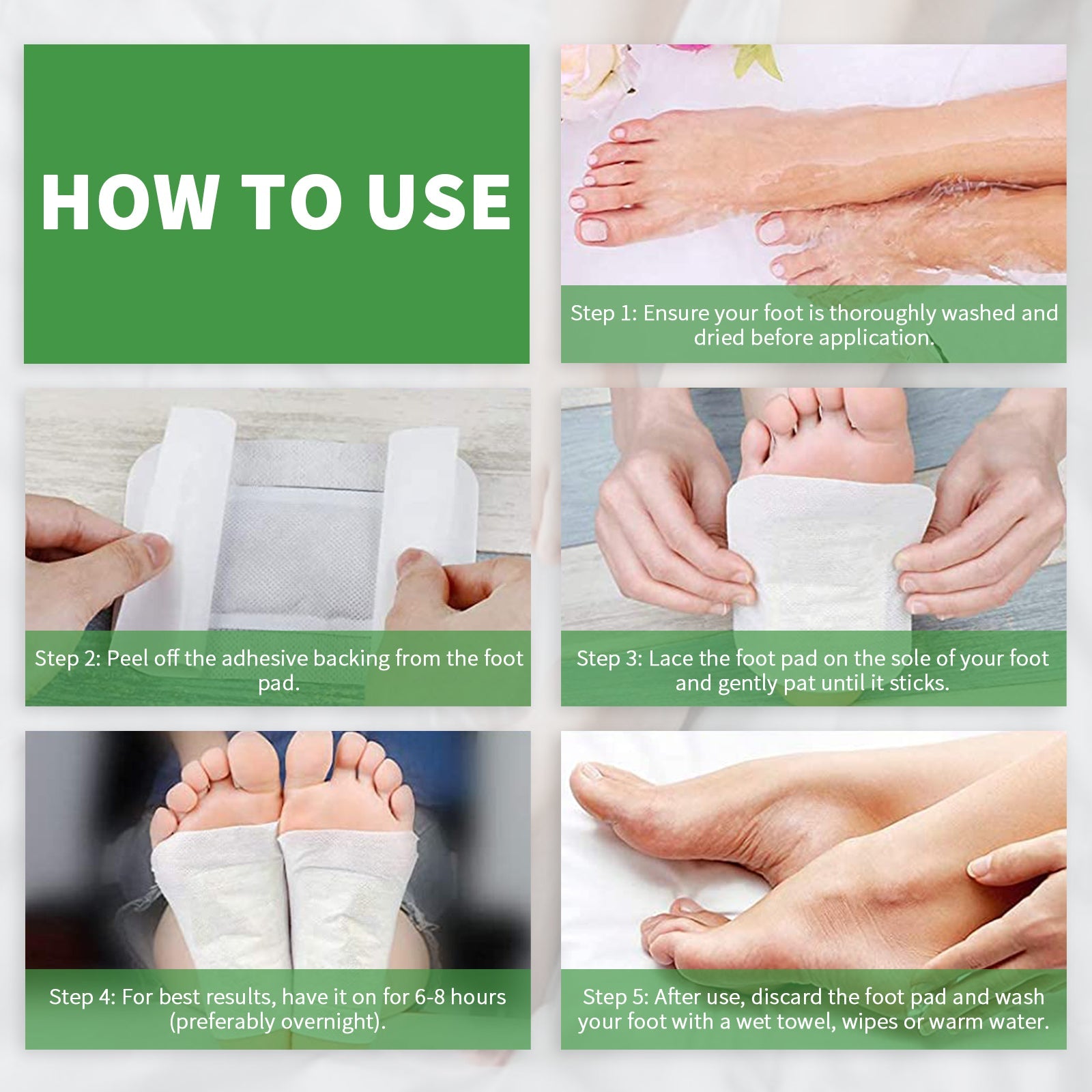 HOW TO USE

Step 1: Ensure your foot is thoroughly washed and dried before application.

Step 2: Peel off the adhesive backing from the foot pad.

Step 3: Lace the foot pad on the sole of your foot and gently pat until it sticks.

Step 4: For best results, have it on for 6-8 hours (preferably overnight).

Step 5: After use, discard the foot pad and wash your foot with a wet towel, wipes or warm water.